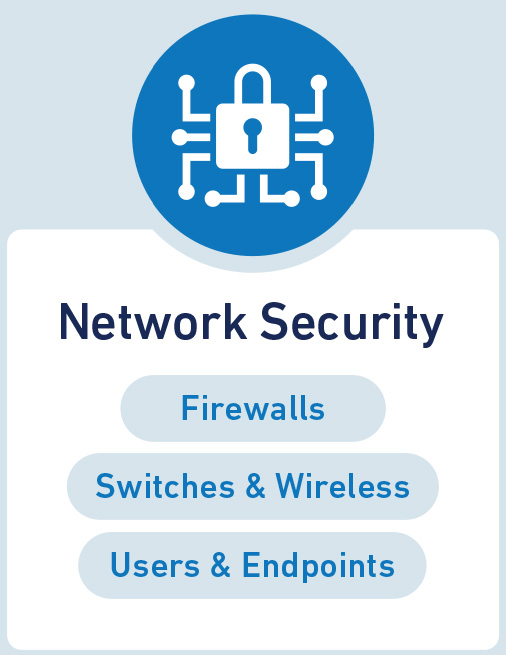 Network Security

Firewalls

Switches & Wireless

Users & Endpoints